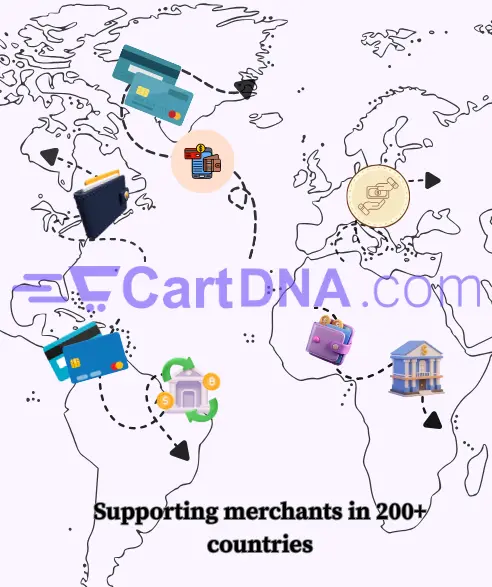 CartDNA.com

Supporting merchants in 200+ countries